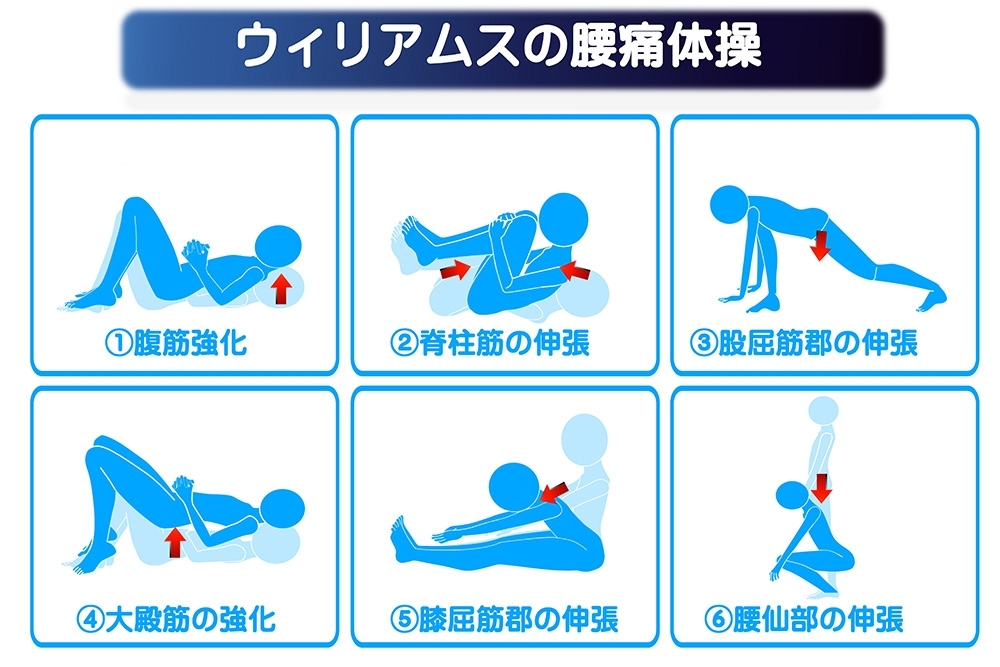 ウィリアムスの腰痛体操

①腹筋強化

②脊柱筋の伸張

③股屈筋郡の伸張

④大殿筋の強化

⑤膝屈筋郡の伸張

⑥腰仙部の伸張