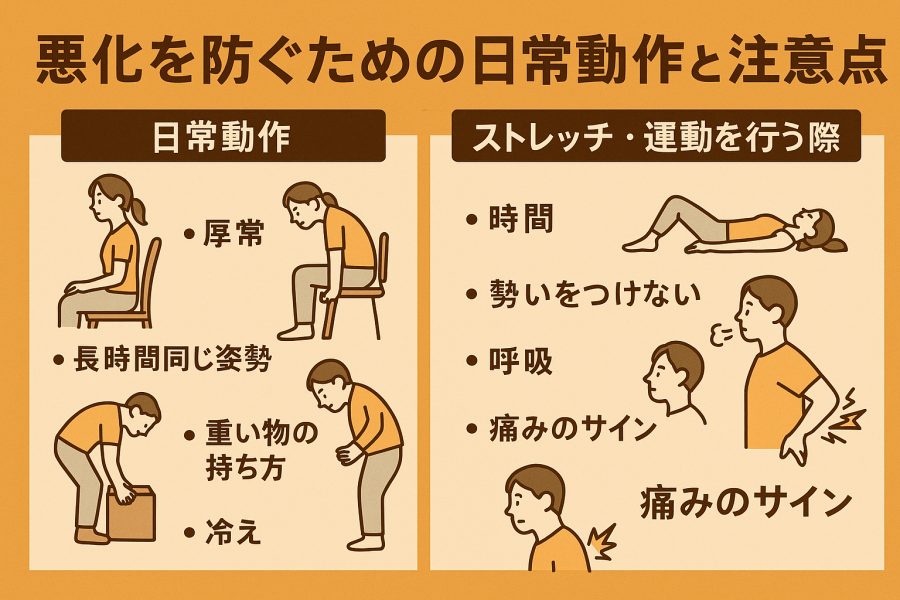 悪化を防ぐための日常動作と注意点

日常動作

• 厚常

• 長時間同じ姿勢

• 重い物の持ち方

• 冷え

ストレッチ・運動を行う際

• 時間

• 勢いをつけない

• 呼吸

• 痛みのサイン

痛みのサイン