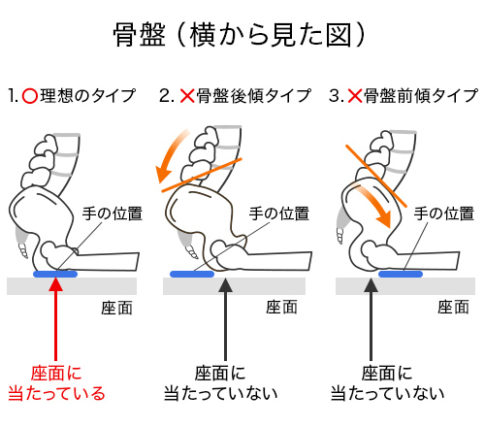 骨盤（横から見た図）

1. ○理想のタイプ

手の位置

座面

座面に当たっている

2. ×骨盤後傾タイプ

手の位置

座面

座面に当たっていない

3. ×骨盤前傾タイプ

手の位置

座面

座面に当たっていない