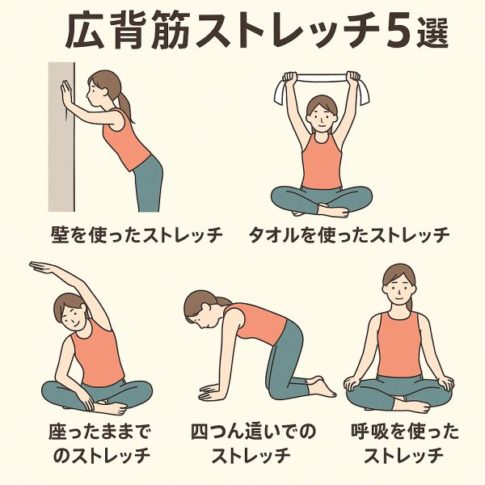 広背筋ストレッチ5選

壁を使ったストレッチ

タオルを使ったストレッチ

座ったままでのストレッチ

四つん這いでのストレッチ

呼吸を使ったストレッチ