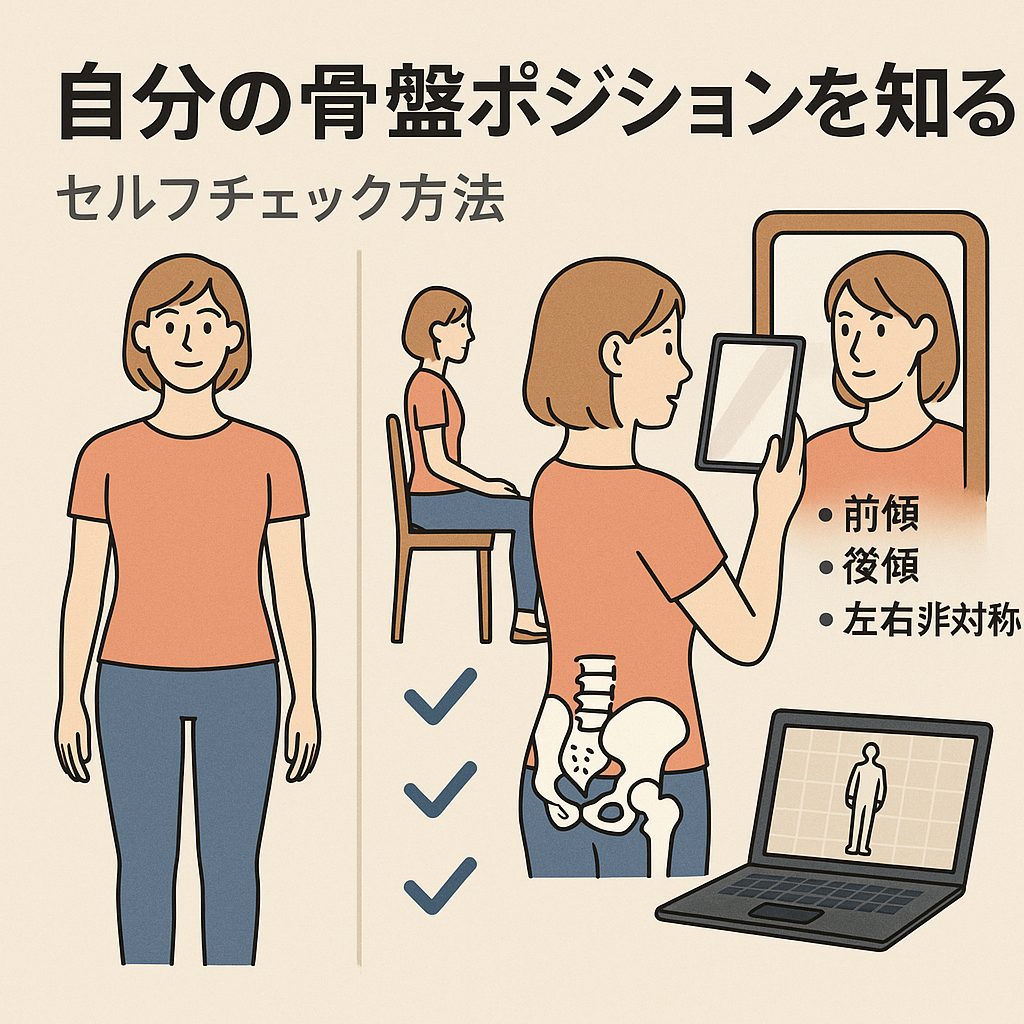 自分の骨盤ポジションを知る

セルフチェック方法

• 前傾
• 後傾
• 左右非対称